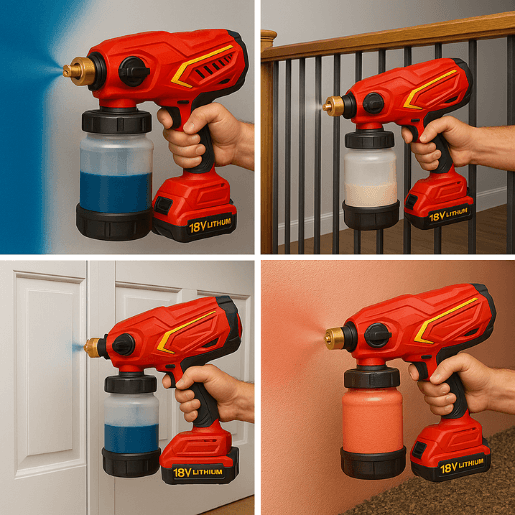 18V LITHIUM

18V LITHIUM

18V LITHIUM

18V LITHIUM